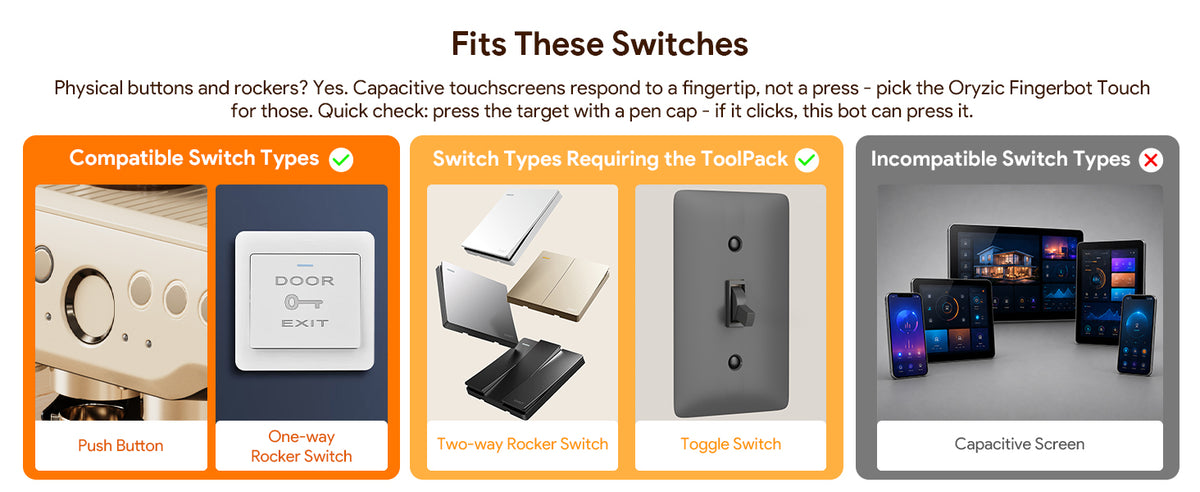 Fits These Switches

Physical buttons and rockers? Yes. Capacitive touchscreens respond to a fingertip, not a press - pick the Oryzic Fingerbot Touch for those. Quick check: press the target with a pen cap - if it clicks, this bot can press it.

Compatible Switch Types

DOOR
EXIT

Push Button

One-way Rocker Switch

Switch Types Requiring the ToolPack

Two-way Rocker Switch

Toggle Switch

Incompatible Switch Types

Capacitive Screen